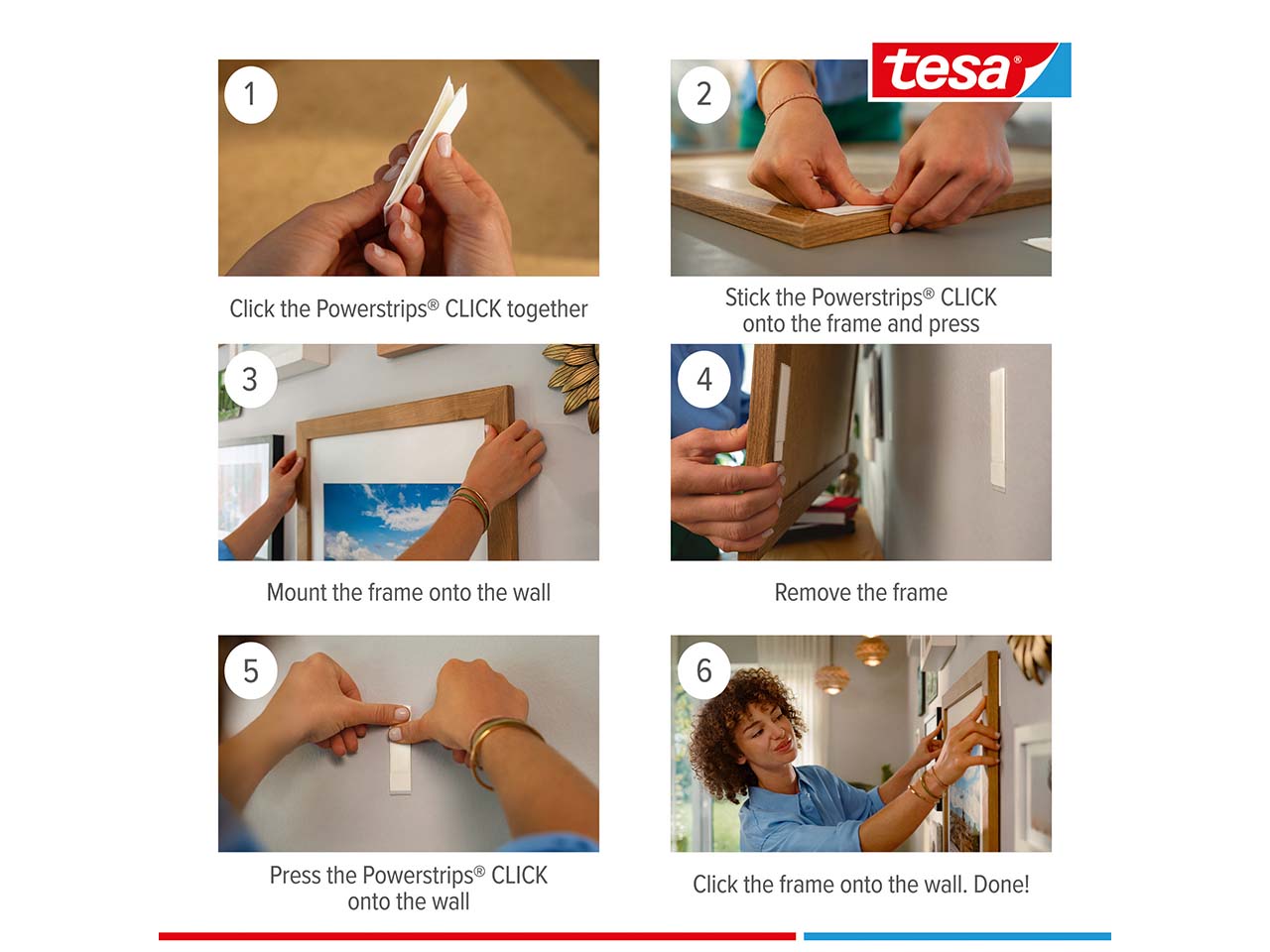 tesa®

1

Click the Powerstrips® CLICK together

2

Stick the Powerstrips® CLICK onto the frame and press

3

Mount the frame onto the wall

4

Remove the frame

5

Press the Powerstrips® CLICK onto the wall

6

Click the frame onto the wall. Done!